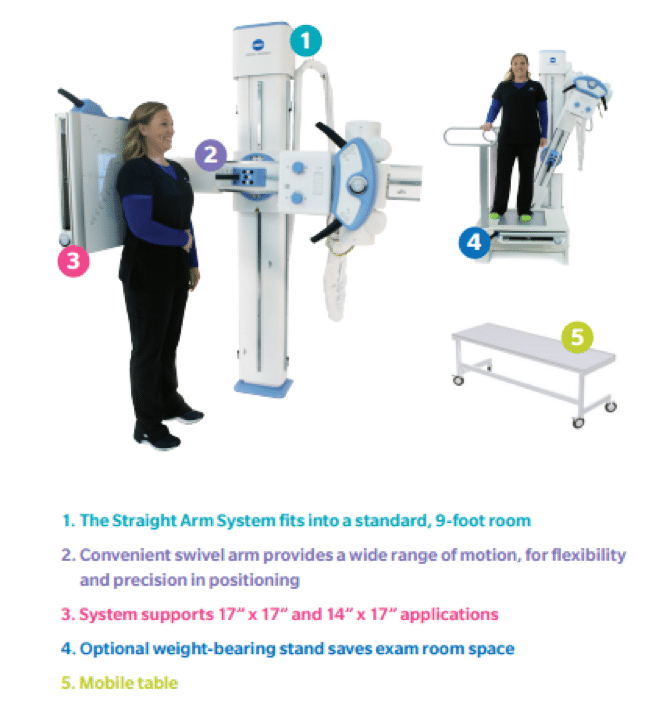 1

2

3

4

5

1. The Straight Arm System fits into a standard, 9-foot room

2. Convenient swivel arm provides a wide range of motion, for flexibility and precision in positioning

3. System supports 17" x 17" and 14" x 17" applications

4. Optional weight-bearing stand saves exam room space

5. Mobile table